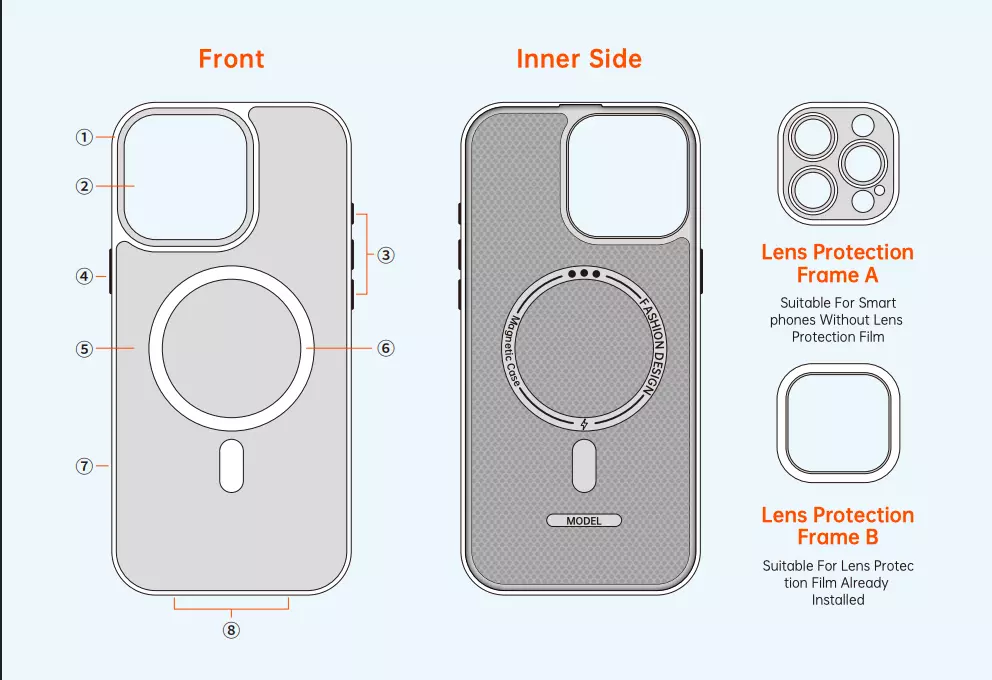 Front

①
②
③
④
⑤
⑥
⑦
⑧

Inner Side

Magnetic Case
FASHION DESIGN
MODEL

Lens Protection Frame A

Suitable For Smart phones Without Lens Protection Film

Lens Protection Frame B

Suitable For Lens Protec tion Film Already Installed